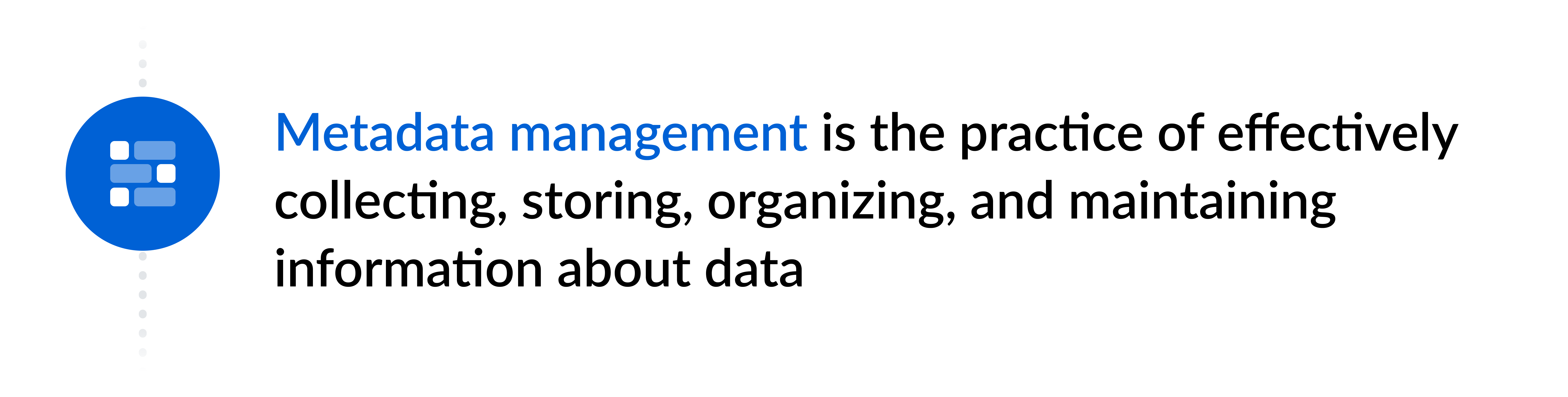 Metadata management is the practice of effectively collecting, storing, organizing, and maintaining information about data