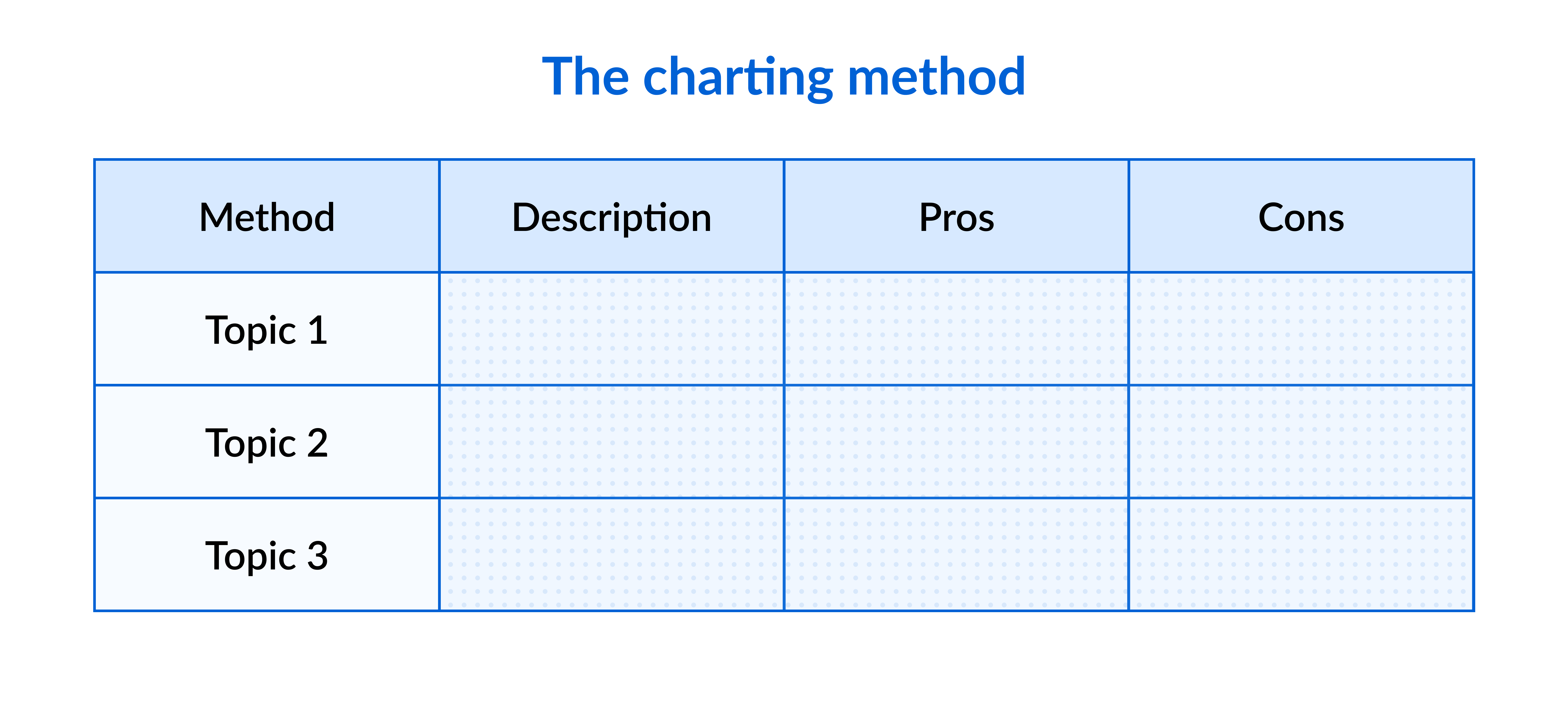 The charting method

| Method | Description | Pros | Cons |
|---|---|---|---|
| Topic 1 | | | |
| Topic 2 | | | |
| Topic 3 | | | |