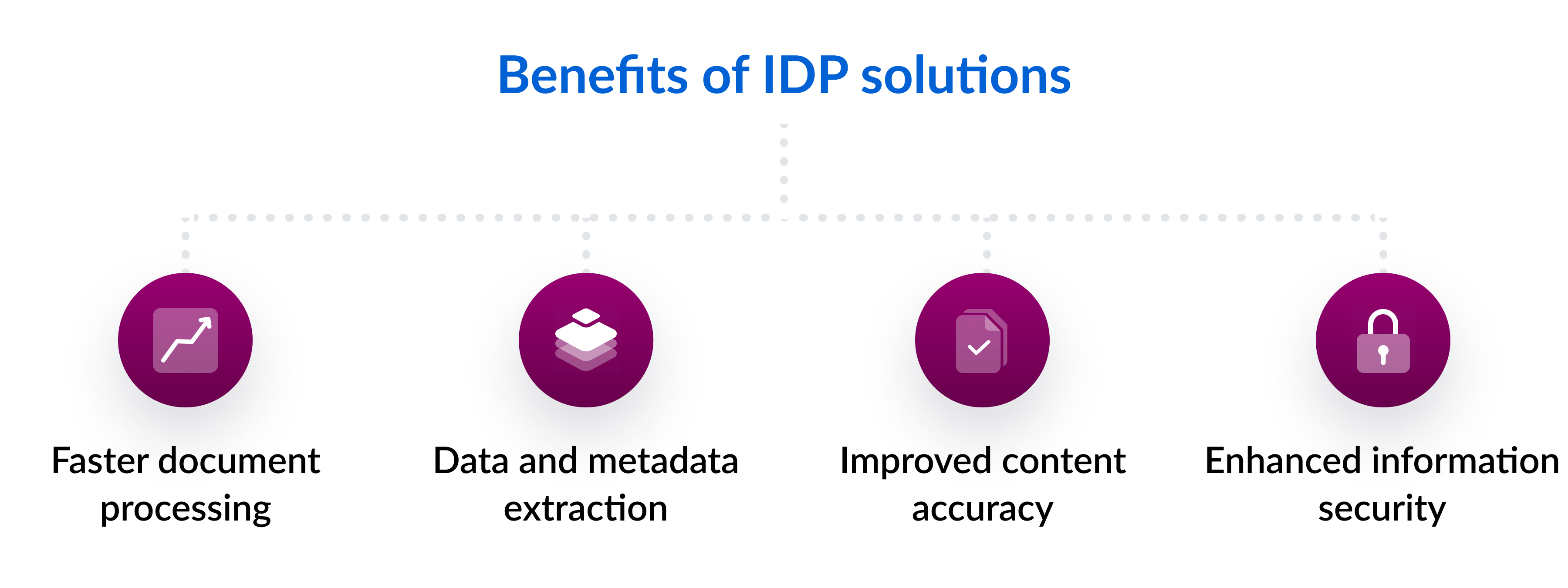 Benefits of IDP solutions

Faster document processing

Data and metadata extraction

Improved content accuracy

Enhanced information security